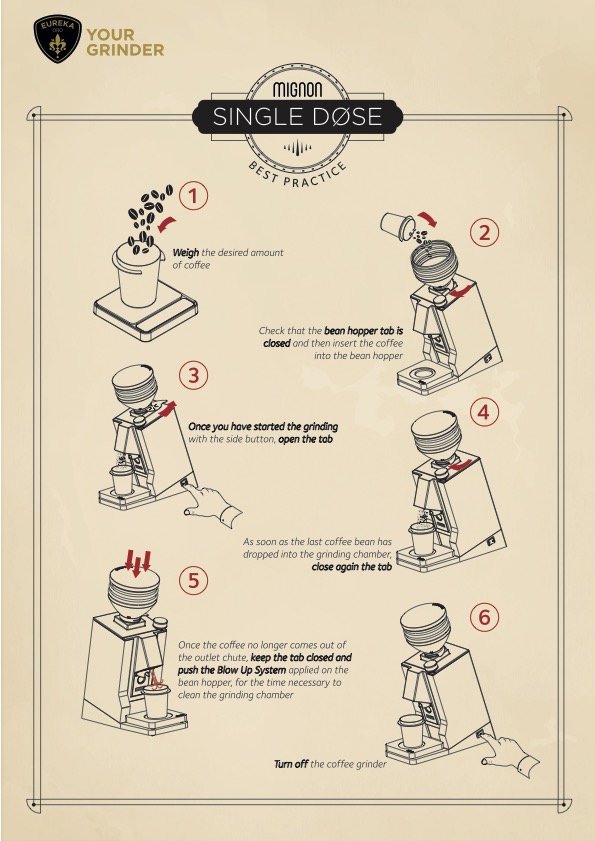 EUREKA ORO

YOUR GRINDER

MIGNON

SINGLE DØSE

BEST PRACTICE

1

Weigh the desired amount of coffee

2

Check that the bean hopper tab is closed and then insert the coffee into the bean hopper

3

Once you have started the grinding with the side button, open the tab

4

As soon as the last coffee bean has dropped into the grinding chamber, close again the tab

5

Once the coffee no longer comes out of the outlet chute, keep the tab closed and push the Blow Up System applied on the bean hopper, for the time necessary to clean the grinding chamber

6

Turn off the coffee grinder